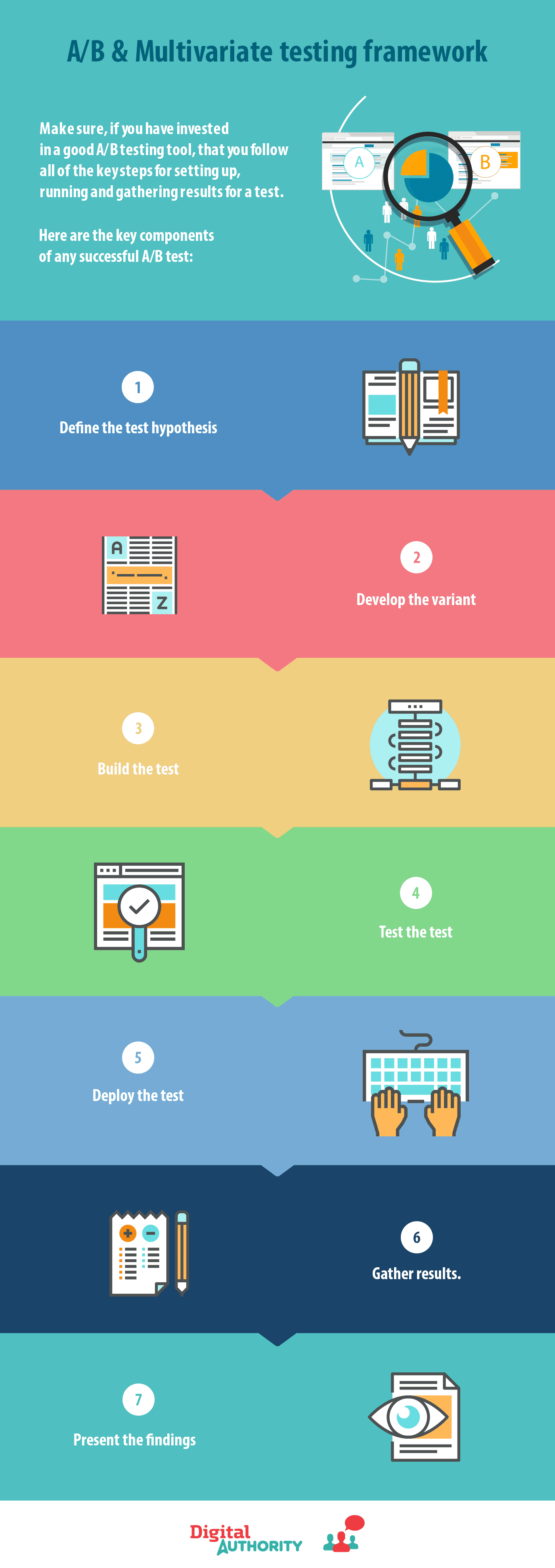 A/B & Multivariate testing framework

Make sure, if you have invested in a good A/B testing tool, that you follow all of the key steps for setting up, running and gathering results for a test.

Here are the key components of any successful A/B test:

A

B

1

Define the test hypothesis

A

Z

2

Develop the variant

3

Build the test

4

Test the test

5

Deploy the test

6

Gather results.

7

Present the findings

Digital AUTHORITY