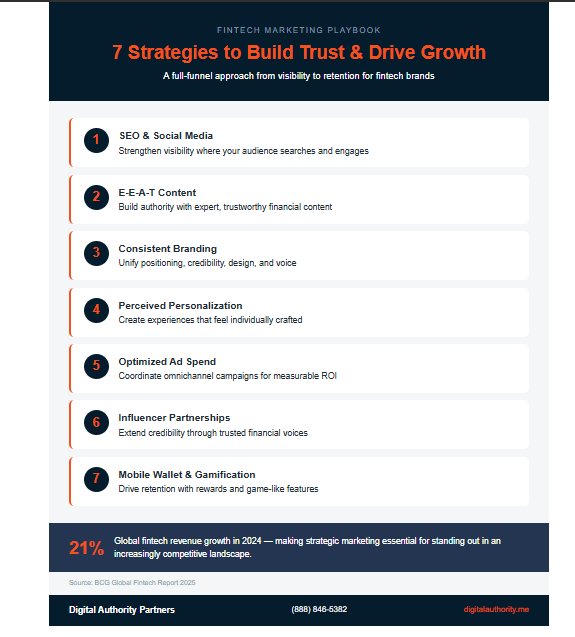 FINTECH MARKETING PLAYBOOK

7 Strategies to Build Trust & Drive Growth

A full-funnel approach from visibility to retention for fintech brands

1
SEO & Social Media
Strengthen visibility where your audience searches and engages

2
E-E-A-T Content
Build authority with expert, trustworthy financial content

3
Consistent Branding
Unify positioning, credibility, design, and voice

4
Perceived Personalization
Create experiences that feel individually crafted

5
Optimized Ad Spend
Coordinate omnichannel campaigns for measurable ROI

6
Influencer Partnerships
Extend credibility through trusted financial voices

7
Mobile Wallet & Gamification
Drive retention with rewards and game-like features

21% Global fintech revenue growth in 2024 — making strategic marketing essential for standing out in an increasingly competitive landscape.

Source: BCG Global Fintech Report 2025

Digital Authority Partners (888) 846-5382 digitalauthority.me